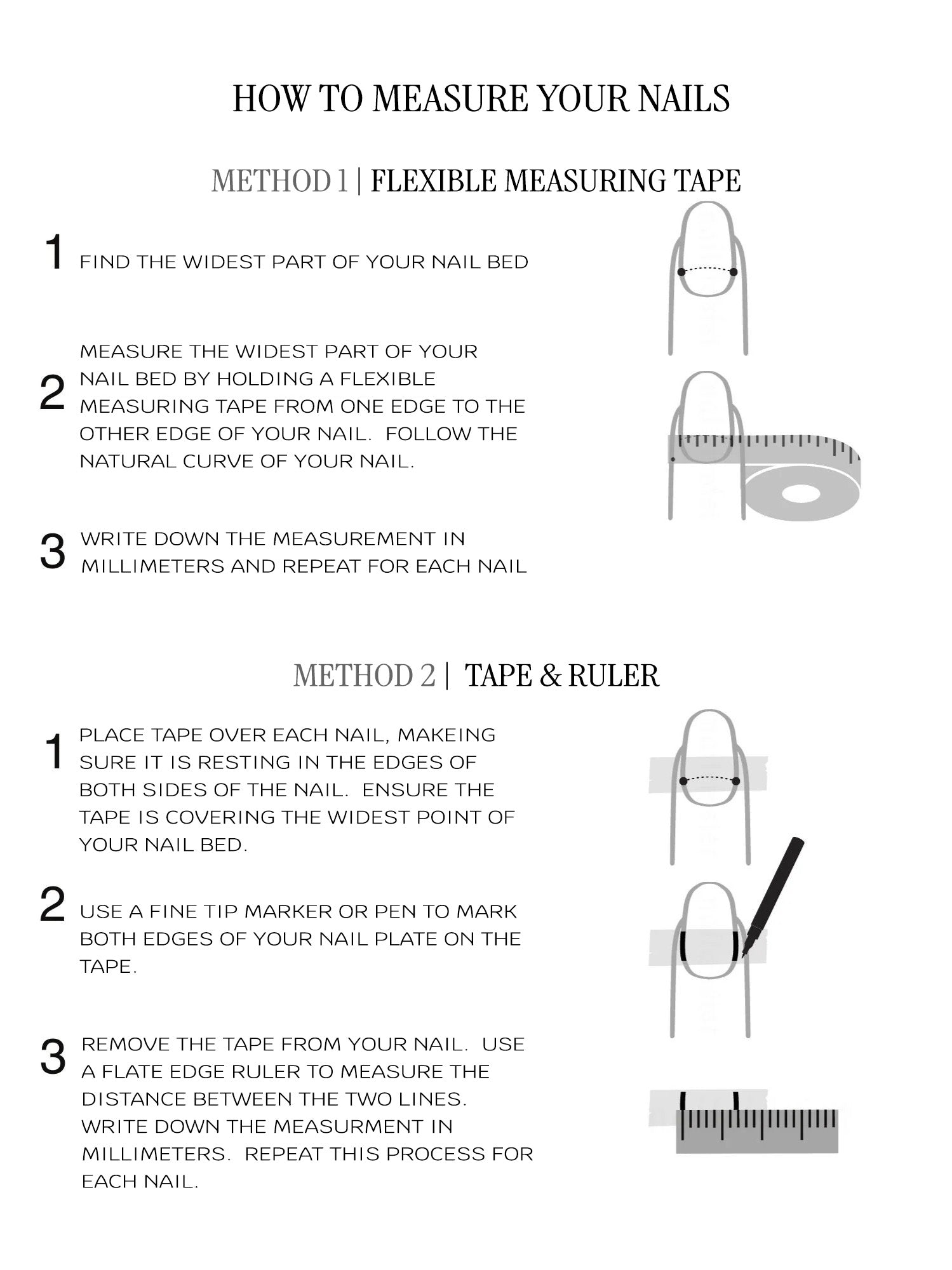 HOW TO MEASURE YOUR NAILS

METHOD 1 | FLEXIBLE MEASURING TAPE

1 FIND THE WIDEST PART OF YOUR NAIL BED

2 MEASURE THE WIDEST PART OF YOUR NAIL BED BY HOLDING A FLEXIBLE MEASURING TAPE FROM ONE EDGE TO THE OTHER EDGE OF YOUR NAIL. FOLLOW THE NATURAL CURVE OF YOUR NAIL.

3 WRITE DOWN THE MEASUREMENT IN MILLIMETERS AND REPEAT FOR EACH NAIL

METHOD 2 | TAPE & RULER

1 PLACE TAPE OVER EACH NAIL, MAKEING SURE IT IS RESTING IN THE EDGES OF BOTH SIDES OF THE NAIL. ENSURE THE TAPE IS COVERING THE WIDEST POINT OF YOUR NAIL BED.

2 USE A FINE TIP MARKER OR PEN TO MARK BOTH EDGES OF YOUR NAIL PLATE ON THE TAPE.

3 REMOVE THE TAPE FROM YOUR NAIL. USE A FLATE EDGE RULER TO MEASURE THE DISTANCE BETWEEN THE TWO LINES. WRITE DOWN THE MEASURMENT IN MILLIMETERS. REPEAT THIS PROCESS FOR EACH NAIL.